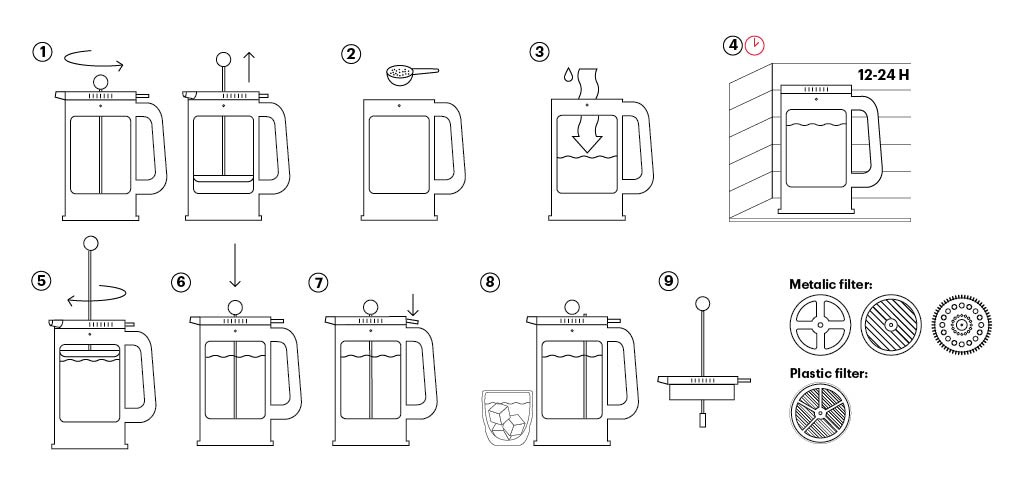 1

2

3

4

12-24 H

5

6

7

8

9

Metalic filter:

Plastic filter: