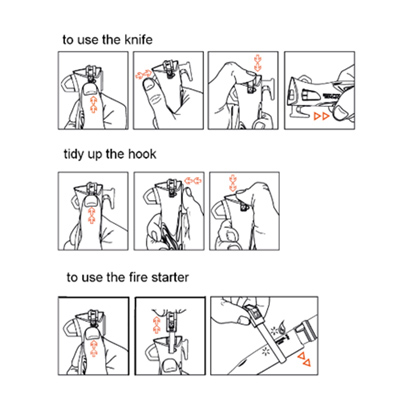 to use the knife

tidy up the hook

to use the fire starter